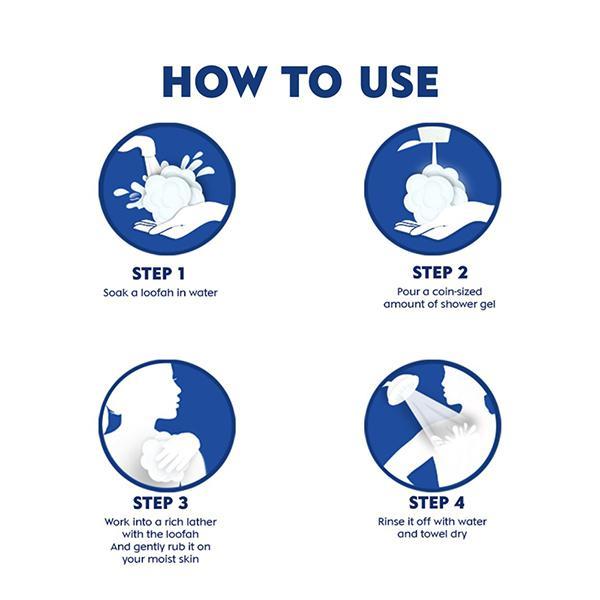 HOW TO USE

STEP 1
Soak a loofah in water

STEP 2
Pour a coin-sized amount of shower gel

STEP 3
Work into a rich lather with the loofah And gently rub it on your moist skin

STEP 4
Rinse it off with water and towel dry