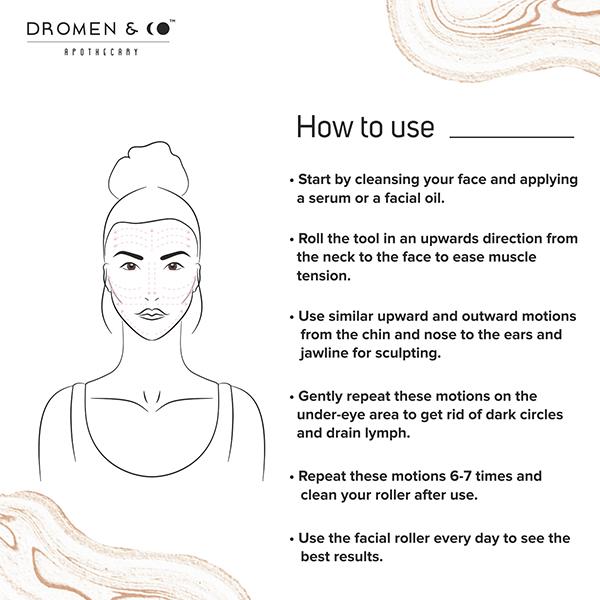 DROMEN & CO™
APOTHECARY

How to use

• Start by cleansing your face and applying a serum or a facial oil.

• Roll the tool in an upwards direction from the neck to the face to ease muscle tension.

• Use similar upward and outward motions from the chin and nose to the ears and jawline for sculpting.

• Gently repeat these motions on the under-eye area to get rid of dark circles and drain lymph.

• Repeat these motions 6-7 times and clean your roller after use.

• Use the facial roller every day to see the best results.