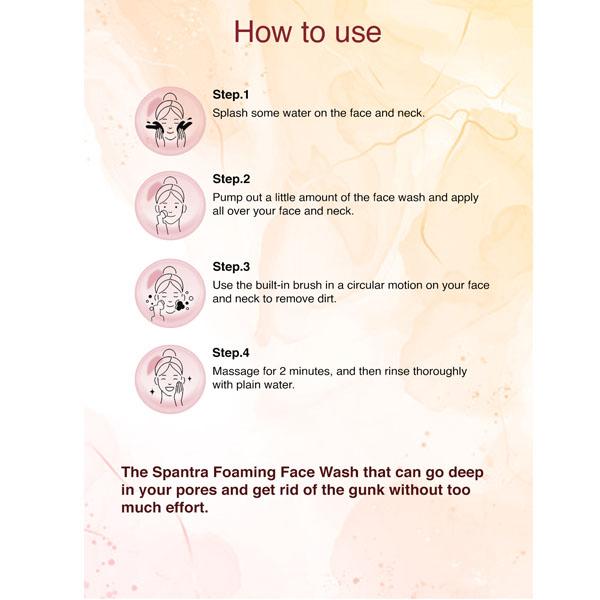 How to use

Step.1
Splash some water on the face and neck.

Step.2
Pump out a little amount of the face wash and apply all over your face and neck.

Step.3
Use the built-in brush in a circular motion on your face and neck to remove dirt.

Step.4
Massage for 2 minutes, and then rinse thoroughly with plain water.

The Spantra Foaming Face Wash that can go deep in your pores and get rid of the gunk without too much effort.