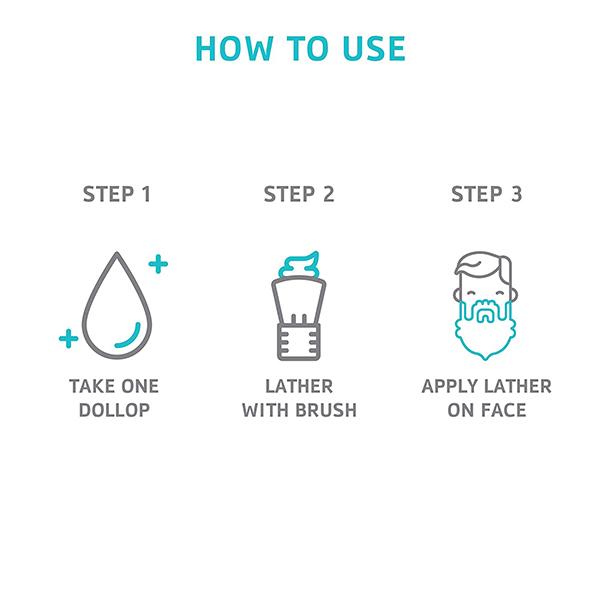 HOW TO USE

STEP 1

TAKE ONE DOLLOP

STEP 2

LATHER WITH BRUSH

STEP 3

APPLY LATHER ON FACE