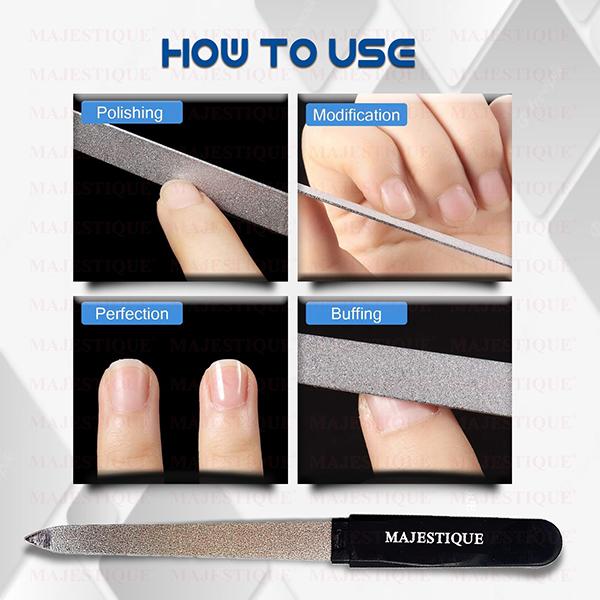 HOW TO USE

Polishing

Modification

Perfection

Buffing

MAJESTIQUE