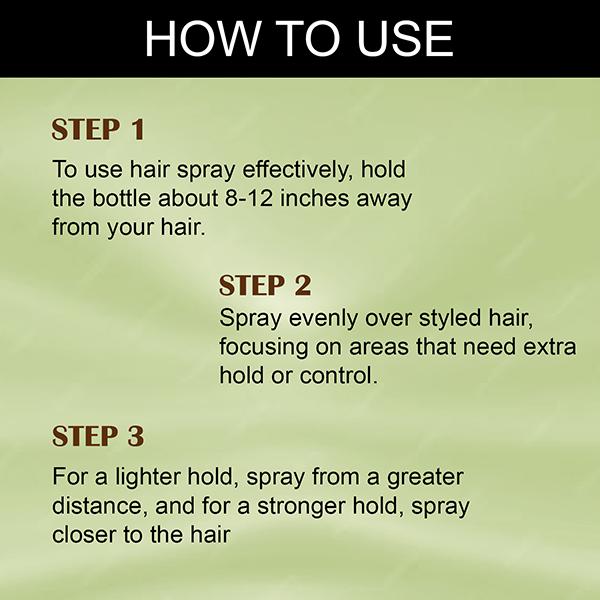 HOW TO USE

STEP 1

To use hair spray effectively, hold the bottle about 8-12 inches away from your hair.

STEP 2

Spray evenly over styled hair, focusing on areas that need extra hold or control.

STEP 3

For a lighter hold, spray from a greater distance, and for a stronger hold, spray closer to the hair