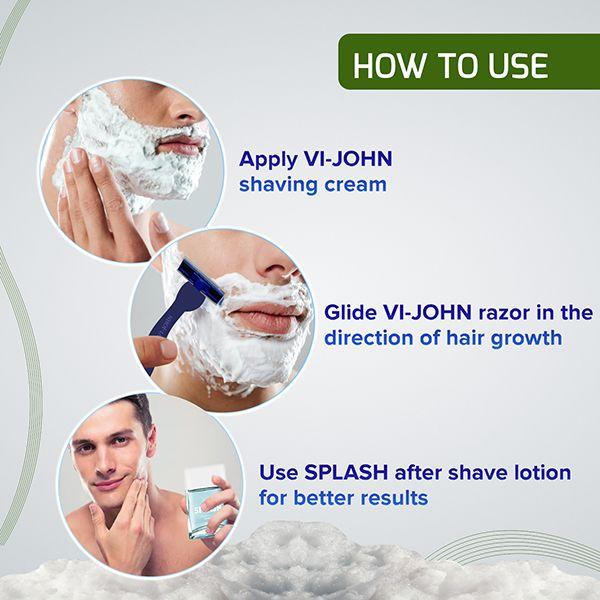 HOW TO USE

Apply VI-JOHN shaving cream

Glide VI-JOHN razor in the direction of hair growth

Use SPLASH after shave lotion for better results