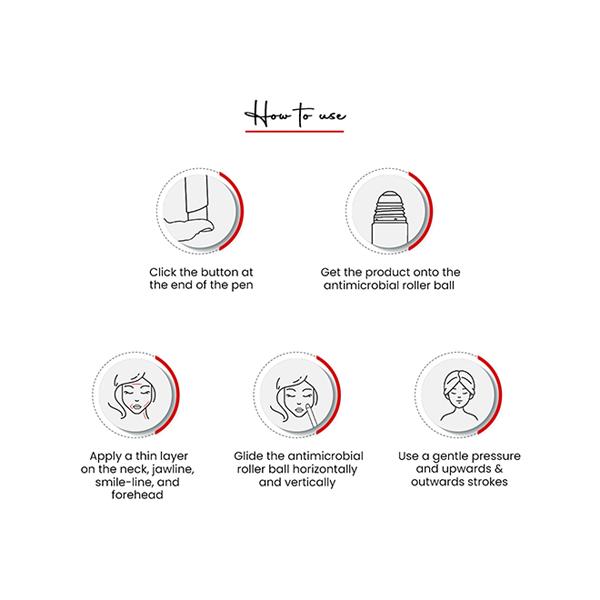 How to use

Click the button at the end of the pen

Get the product onto the antimicrobial roller ball

Apply a thin layer on the neck, jawline, smile-line, and forehead

Glide the antimicrobial roller ball horizontally and vertically

Use a gentle pressure and upwards & outwards strokes