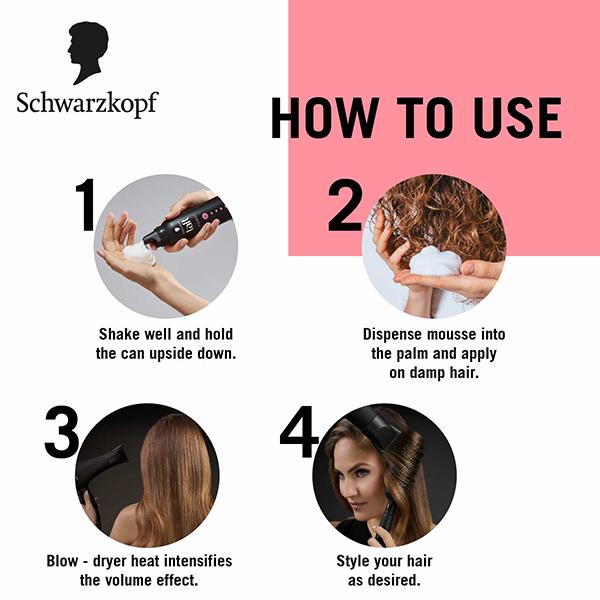 Schwarzkopf

HOW TO USE

1

Shake well and hold the can upside down.

2

Dispense mousse into the palm and apply on damp hair.

3

Blow - dryer heat intensifies the volume effect.

4

Style your hair as desired.