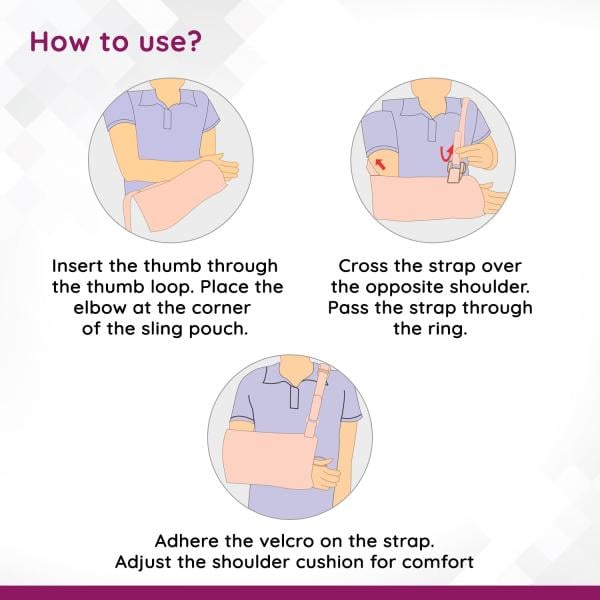 How to use?

Insert the thumb through the thumb loop. Place the elbow at the corner of the sling pouch.

Cross the strap over the opposite shoulder. Pass the strap through the ring.

Adhere the velcro on the strap. Adjust the shoulder cushion for comfort