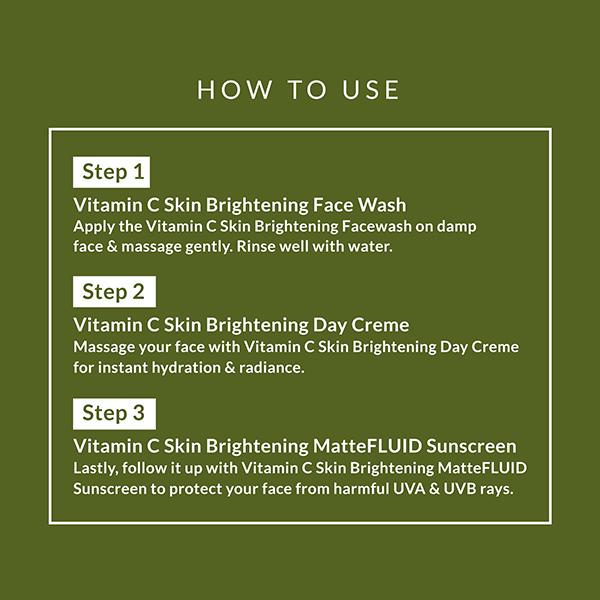 HOW TO USE

Step 1

Vitamin C Skin Brightening Face Wash
Apply the Vitamin C Skin Brightening Facewash on damp face & massage gently. Rinse well with water.

Step 2

Vitamin C Skin Brightening Day Creme
Massage your face with Vitamin C Skin Brightening Day Creme for instant hydration & radiance.

Step 3

Vitamin C Skin Brightening MatteFLUID Sunscreen
Lastly, follow it up with Vitamin C Skin Brightening MatteFLUID Sunscreen to protect your face from harmful UVA & UVB rays.