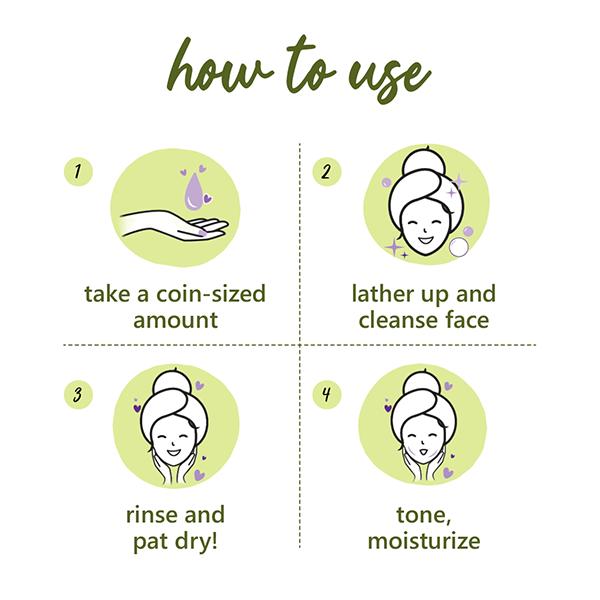 how to use

1

take a coin-sized amount

2

lather up and cleanse face

3

rinse and pat dry!

4

tone, moisturize