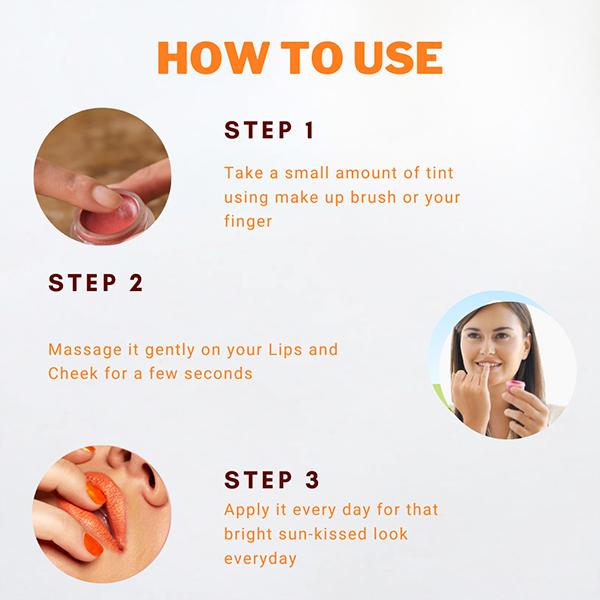 HOW TO USE

STEP 1

Take a small amount of tint using make up brush or your finger

STEP 2

Massage it gently on your Lips and Cheek for a few seconds

STEP 3

Apply it every day for that bright sun-kissed look everyday