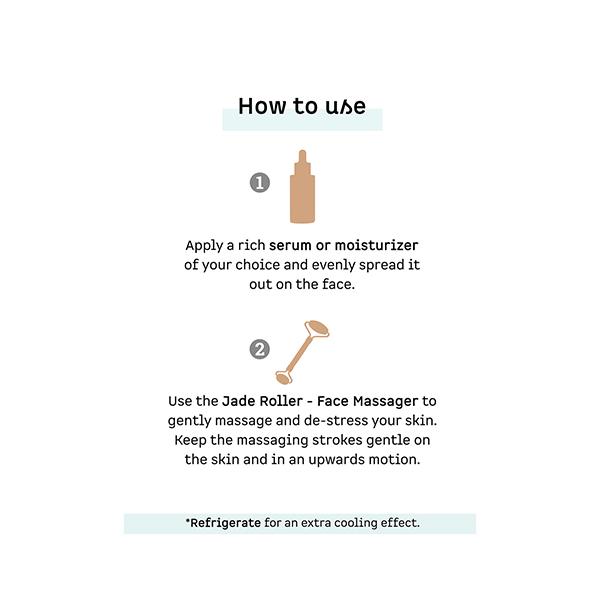 How to use

1

Apply a rich serum or moisturizer of your choice and evenly spread it out on the face.

2

Use the Jade Roller - Face Massager to gently massage and de-stress your skin. Keep the massaging strokes gentle on the skin and in an upwards motion.

*Refrigerate for an extra cooling effect.