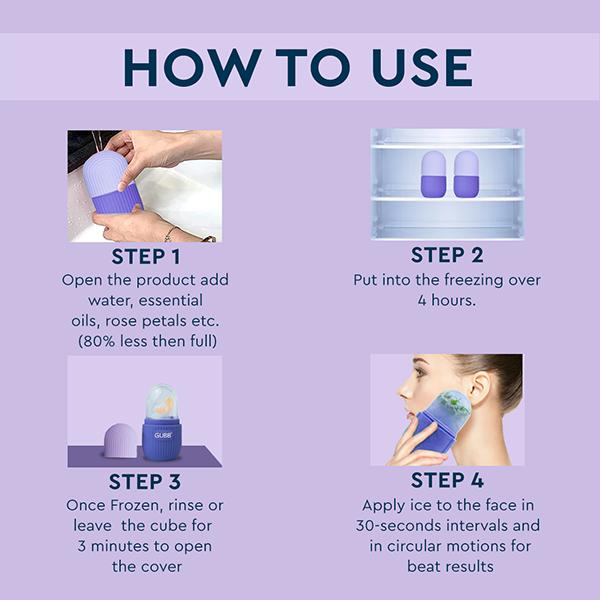 HOW TO USE

STEP 1
Open the product add water, essential oils, rose petals etc. (80% less then full)

STEP 2
Put into the freezing over 4 hours.

GUBB

STEP 3
Once Frozen, rinse or leave the cube for 3 minutes to open the cover

STEP 4
Apply ice to the face in 30-seconds intervals and in circular motions for beat results