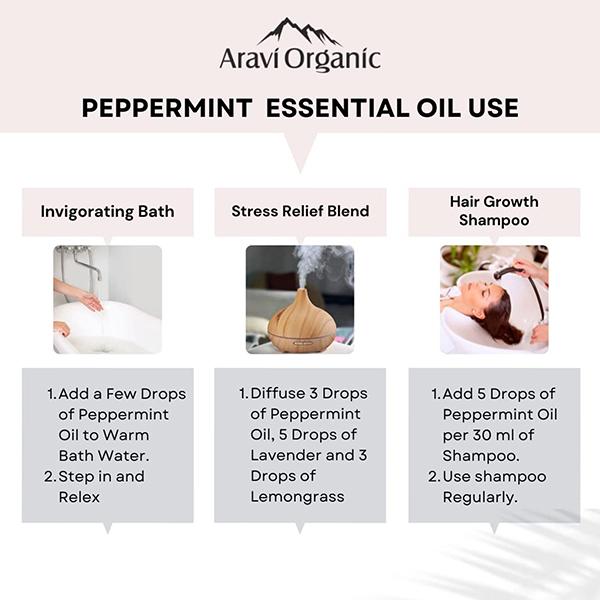 Aravi Organic

PEPPERMINT ESSENTIAL OIL USE

Invigorating Bath

1. Add a Few Drops of Peppermint Oil to Warm Bath Water.
2. Step in and Relex

Stress Relief Blend

1. Diffuse 3 Drops of Peppermint Oil, 5 Drops of Lavender and 3 Drops of Lemongrass

Hair Growth Shampoo

1. Add 5 Drops of Peppermint Oil per 30 ml of Shampoo.
2. Use shampoo Regularly.