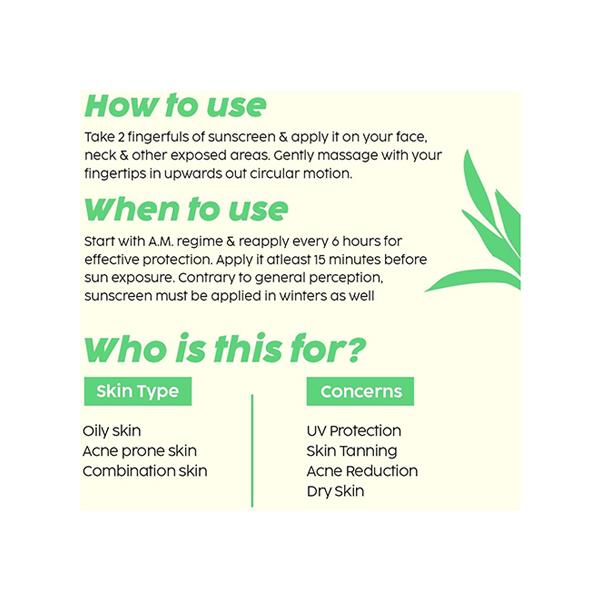 How to use

Take 2 fingerfuls of sunscreen & apply it on your face, neck & other exposed areas. Gently massage with your fingertips in upwards out circular motion.

When to use

Start with A.M. regime & reapply every 6 hours for effective protection. Apply it atleast 15 minutes before sun exposure. Contrary to general perception, sunscreen must be applied in winters as well

Who is this for?

Skin Type

Oily skin
Acne prone skin
Combination skin

Concerns

UV Protection
Skin Tanning
Acne Reduction
Dry Skin