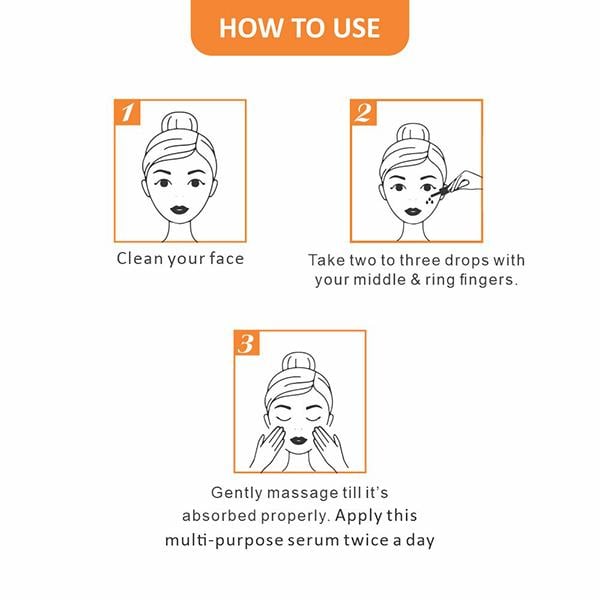 HOW TO USE

1

Clean your face

2

Take two to three drops with your middle & ring fingers.

3

Gently massage till it's absorbed properly. Apply this multi-purpose serum twice a day