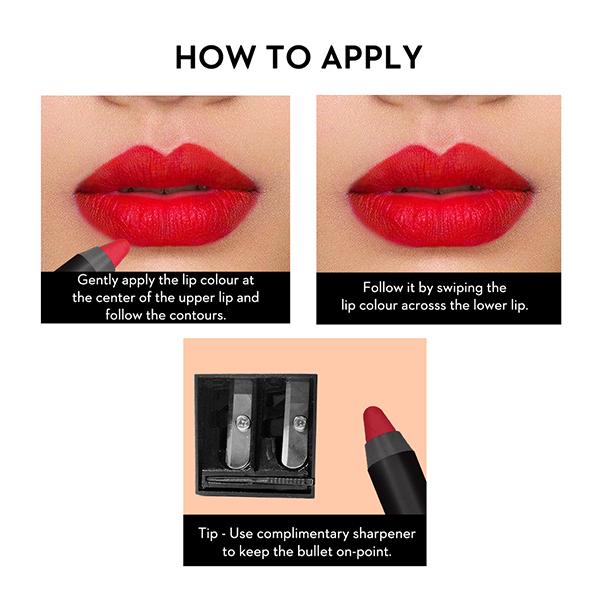 HOW TO APPLY

Gently apply the lip colour at the center of the upper lip and follow the contours.

Follow it by swiping the lip colour acrosss the lower lip.

Tip - Use complimentary sharpener to keep the bullet on-point.