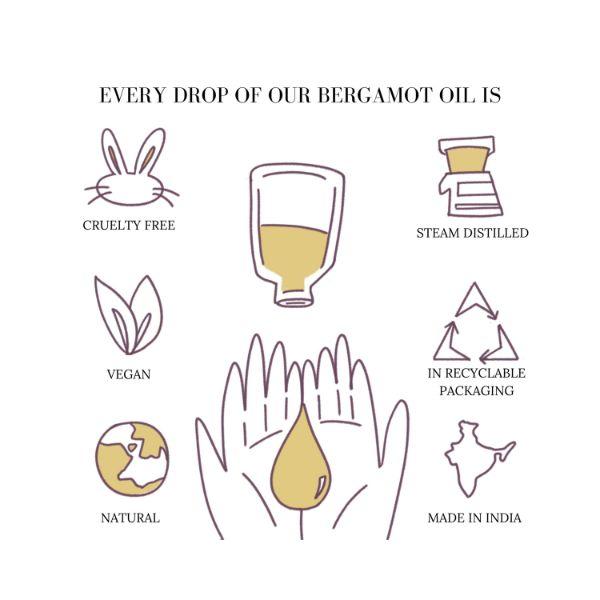 EVERY DROP OF OUR BERGAMOT OIL IS

CRUELTY FREE

VEGAN

NATURAL

STEAM DISTILLED

IN RECYCLABLE PACKAGING

MADE IN INDIA