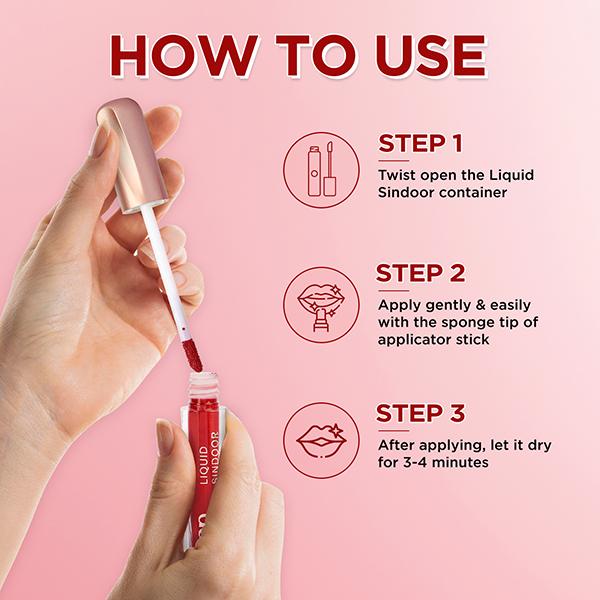 HOW TO USE

STEP 1
Twist open the Liquid Sindoor container

STEP 2
Apply gently & easily with the sponge tip of applicator stick

STEP 3
After applying, let it dry for 3-4 minutes

LIQUID SINDOOR