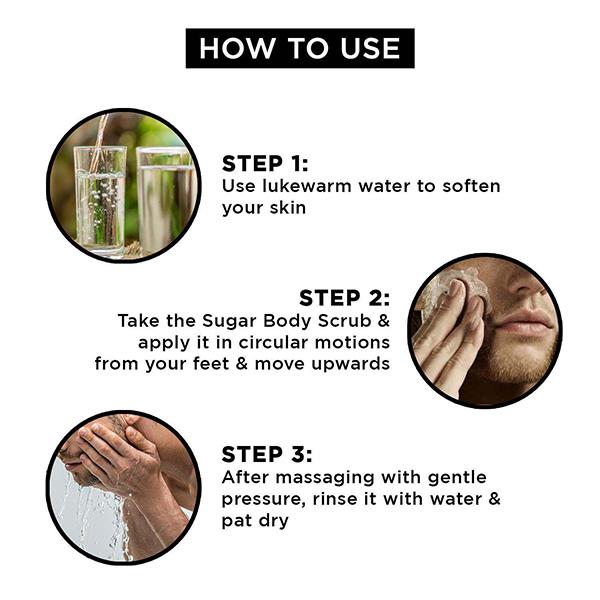 HOW TO USE

STEP 1:
Use lukewarm water to soften your skin

STEP 2:
Take the Sugar Body Scrub & apply it in circular motions from your feet & move upwards

STEP 3:
After massaging with gentle pressure, rinse it with water & pat dry