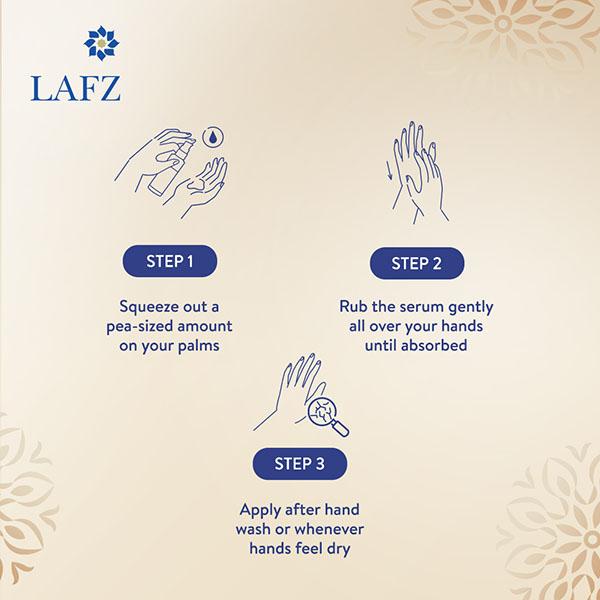 LAFZ

STEP 1

Squeeze out a pea-sized amount on your palms

STEP 2

Rub the serum gently all over your hands until absorbed

STEP 3

Apply after hand wash or whenever hands feel dry