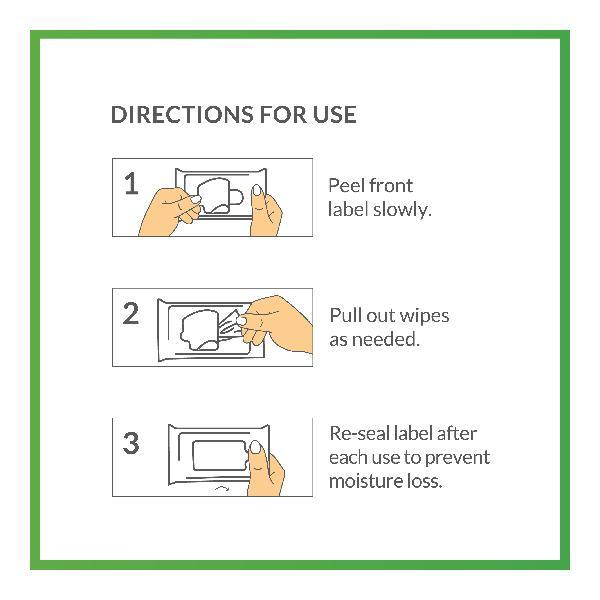 DIRECTIONS FOR USE

1

Peel front label slowly.

2

Pull out wipes as needed.

3

Re-seal label after each use to prevent moisture loss.