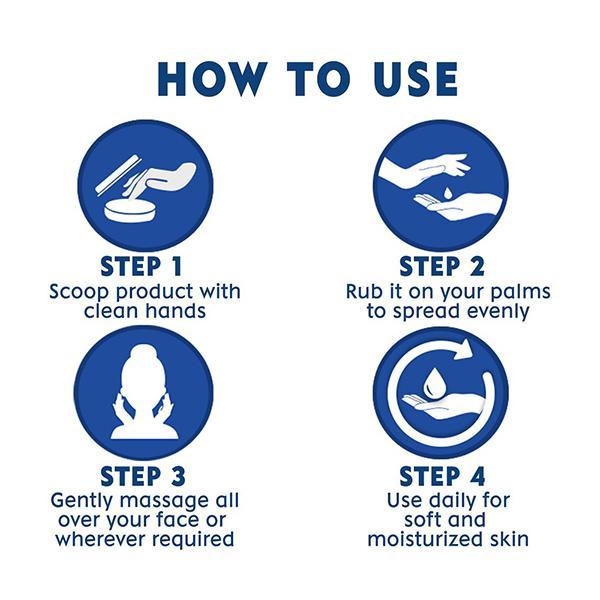 HOW TO USE

STEP 1
Scoop product with clean hands

STEP 2
Rub it on your palms to spread evenly

STEP 3
Gently massage all over your face or wherever required

STEP 4
Use daily for soft and moisturized skin