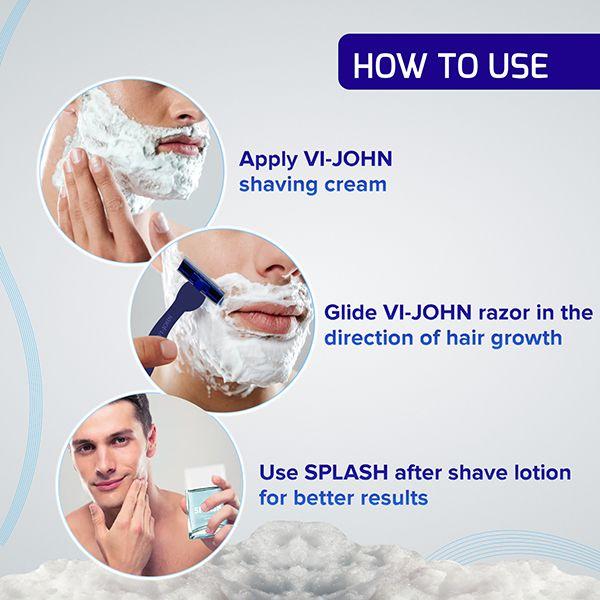 HOW TO USE

Apply VI-JOHN shaving cream

Glide VI-JOHN razor in the direction of hair growth

Use SPLASH after shave lotion for better results