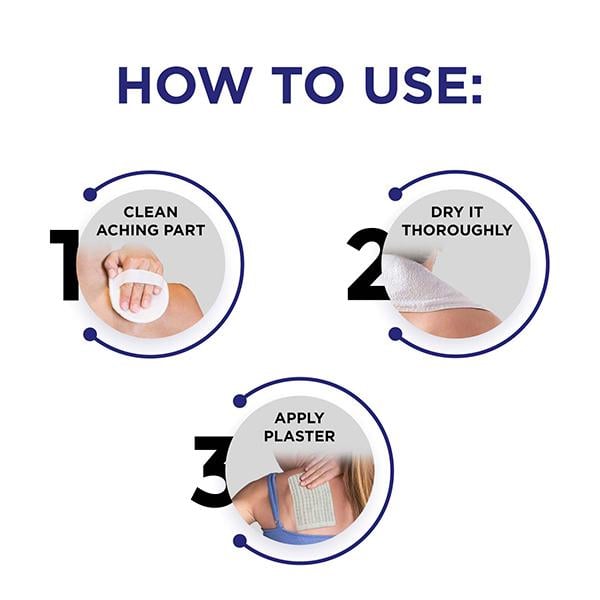 HOW TO USE:

1 CLEAN ACHING PART

2 DRY IT THOROUGHLY

3 APPLY PLASTER