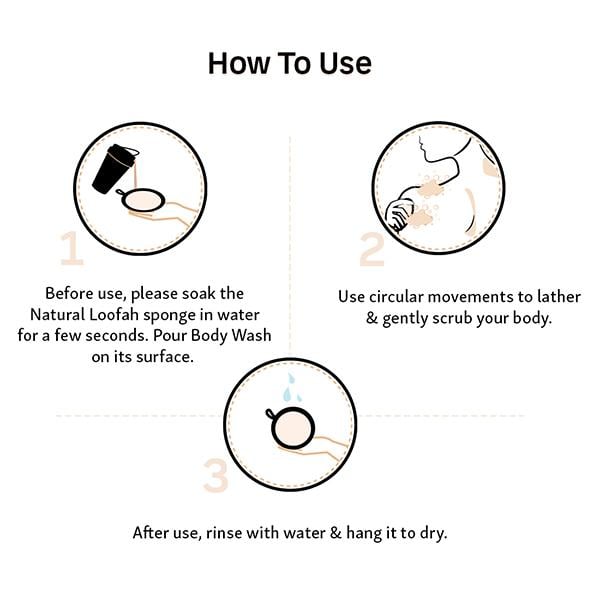 How To Use

1

Before use, please soak the Natural Loofah sponge in water for a few seconds. Pour Body Wash on its surface.

2

Use circular movements to lather & gently scrub your body.

3

After use, rinse with water & hang it to dry.