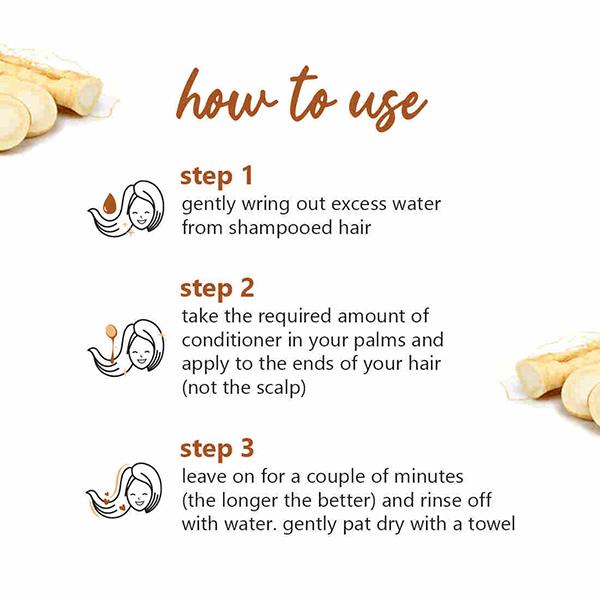 how to use

step 1
gently wring out excess water from shampooed hair

step 2
take the required amount of conditioner in your palms and apply to the ends of your hair (not the scalp)

step 3
leave on for a couple of minutes (the longer the better) and rinse off with water. gently pat dry with a towel