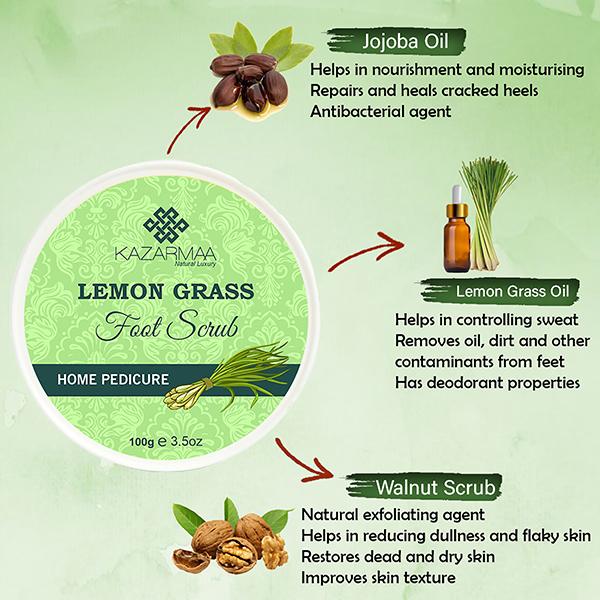 Jojoba Oil
Helps in nourishment and moisturising
Repairs and heals cracked heels
Antibacterial agent

KAZARMAA
Natural Luxury
LEMON GRASS
Foot Scrub
HOME PEDICURE
100g ℮ 3.5oz

Lemon Grass Oil
Helps in controlling sweat
Removes oil, dirt and other contaminants from feet
Has deodorant properties

Walnut Scrub
Natural exfoliating agent
Helps in reducing dullness and flaky skin
Restores dead and dry skin
Improves skin texture