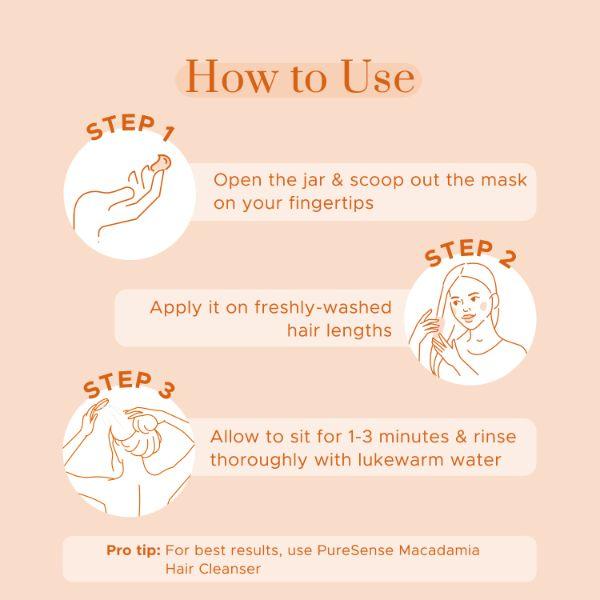 How to Use

STEP 1

Open the jar & scoop out the mask on your fingertips

STEP 2

Apply it on freshly-washed hair lengths

STEP 3

Allow to sit for 1-3 minutes & rinse thoroughly with lukewarm water

Pro tip: For best results, use PureSense Macadamia Hair Cleanser