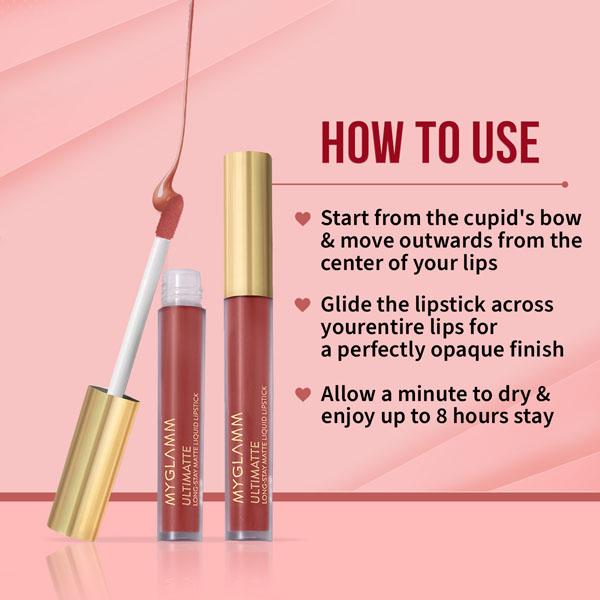 HOW TO USE

Start from the cupid's bow & move outwards from the center of your lips

Glide the lipstick across yourentire lips for a perfectly opaque finish

Allow a minute to dry & enjoy up to 8 hours stay

MYGLAMM
ULTIMATTE
LONG-STAY MATTE LIQUID LIPSTICK

MYGLAMM
ULTIMATTE
LONG-STAY MATTE LIQUID LIPSTICK