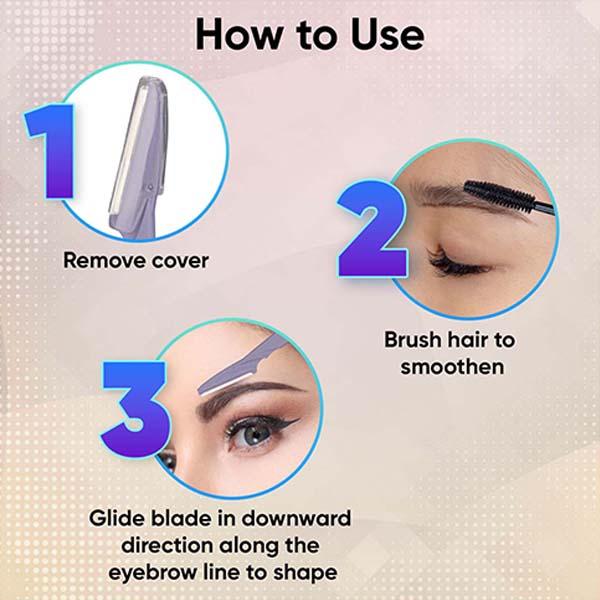 How to Use

1

Remove cover

2

Brush hair to smoothen

3

Glide blade in downward direction along the eyebrow line to shape