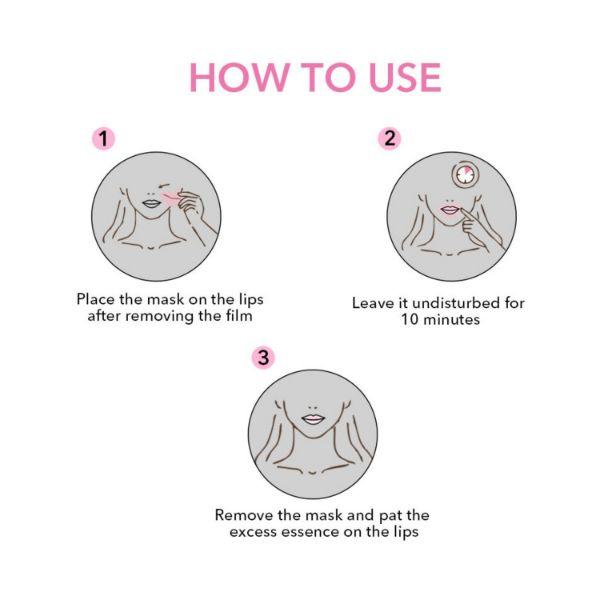 HOW TO USE

1

Place the mask on the lips after removing the film

2

Leave it undisturbed for 10 minutes

3

Remove the mask and pat the excess essence on the lips