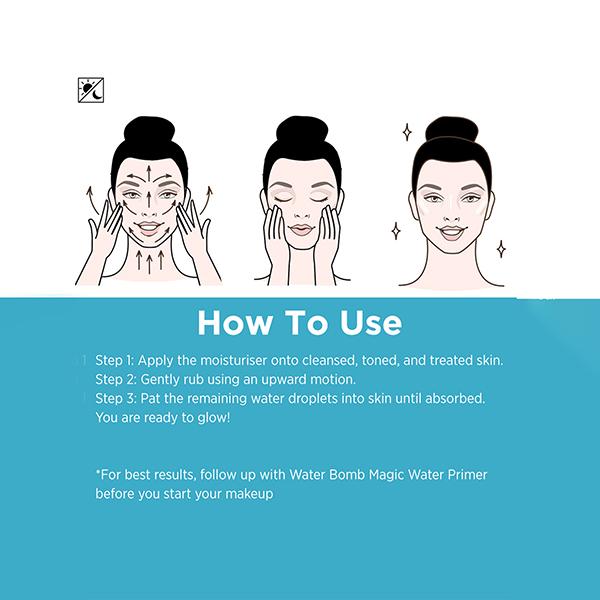 How To Use

Step 1: Apply the moisturiser onto cleansed, toned, and treated skin.
Step 2: Gently rub using an upward motion.
Step 3: Pat the remaining water droplets into skin until absorbed. You are ready to glow!

*For best results, follow up with Water Bomb Magic Water Primer before you start your makeup