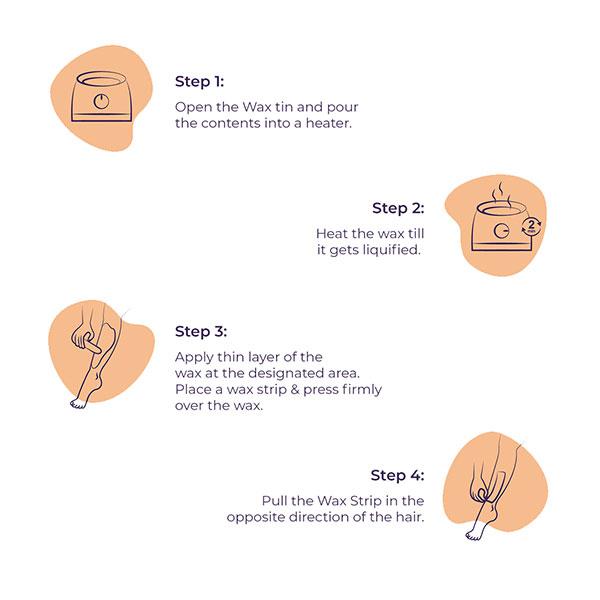 Step 1:

Open the Wax tin and pour the contents into a heater.

Step 2:

Heat the wax till it gets liquified.

2 min

Step 3:

Apply thin layer of the wax at the designated area. Place a wax strip & press firmly over the wax.

Step 4:

Pull the Wax Strip in the opposite direction of the hair.