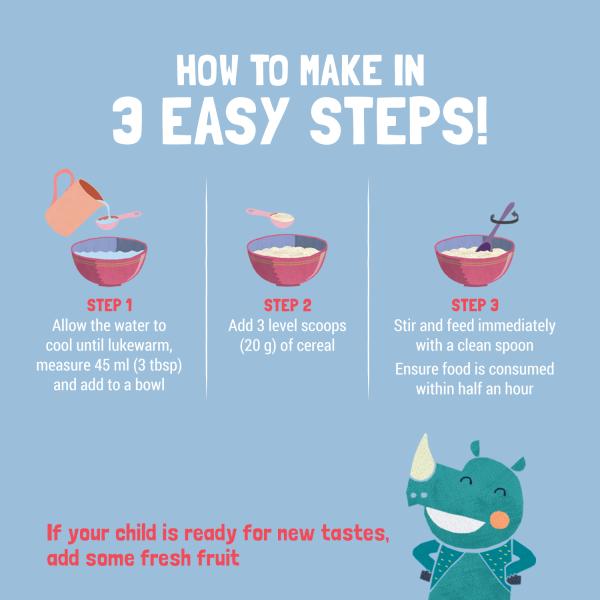 HOW TO MAKE IN
3 EASY STEPS!

STEP 1
Allow the water to cool until lukewarm, measure 45 ml (3 tbsp) and add to a bowl

STEP 2
Add 3 level scoops (20 g) of cereal

STEP 3
Stir and feed immediately with a clean spoon

Ensure food is consumed within half an hour

If your child is ready for new tastes, add some fresh fruit