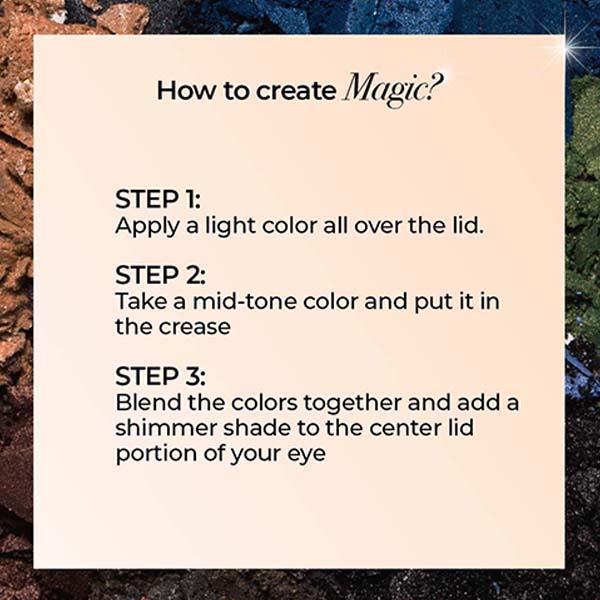 How to create Magic?

STEP 1:
Apply a light color all over the lid.

STEP 2:
Take a mid-tone color and put it in the crease

STEP 3:
Blend the colors together and add a shimmer shade to the center lid portion of your eye