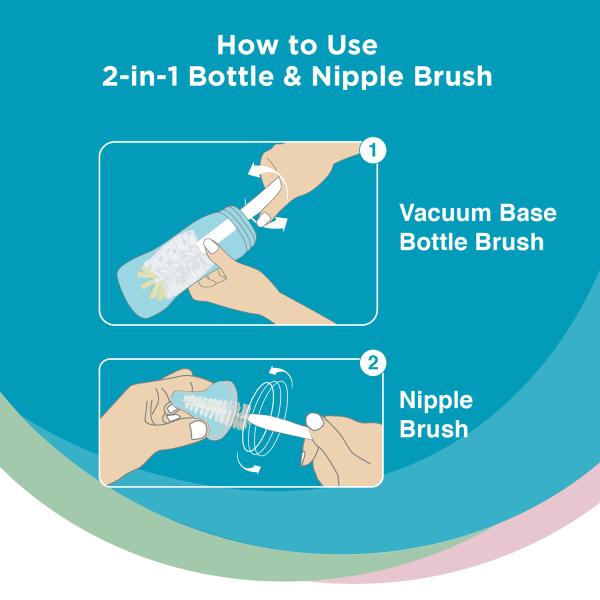 How to Use
2-in-1 Bottle & Nipple Brush

1

Vacuum Base Bottle Brush

2

Nipple Brush