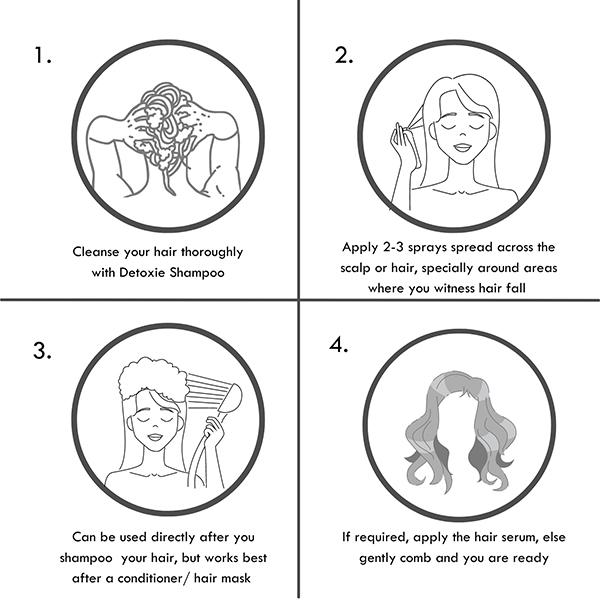 1.

Cleanse your hair thoroughly with Detoxie Shampoo

2.

Apply 2-3 sprays spread across the scalp or hair, specially around areas where you witness hair fall

3.

Can be used directly after you shampoo  your hair, but works best after a conditioner/ hair mask

4.

If required, apply the hair serum, else gently comb and you are ready