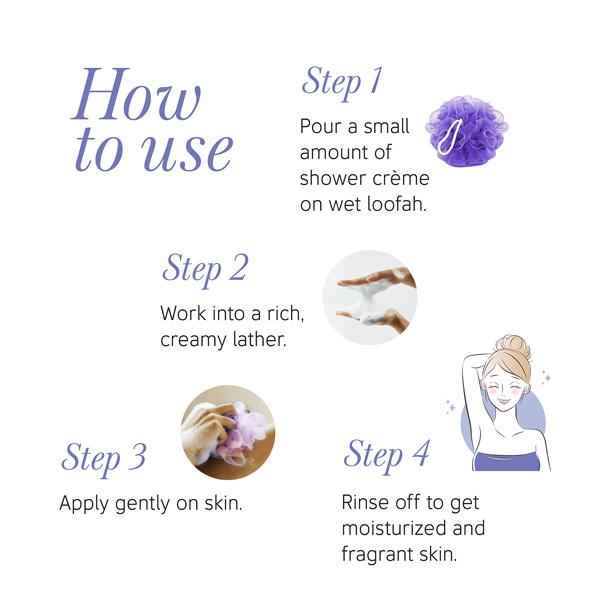 How to use

Step 1

Pour a small amount of shower crème on wet loofah.

Step 2

Work into a rich, creamy lather.

Step 3

Apply gently on skin.

Step 4

Rinse off to get moisturized and fragrant skin.