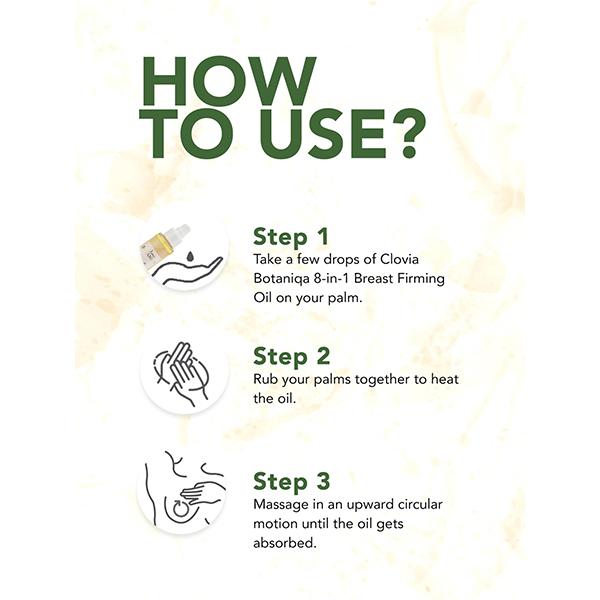 HOW TO USE?

Step 1
Take a few drops of Clovia Botaniqa 8-in-1 Breast Firming Oil on your palm.

Step 2
Rub your palms together to heat the oil.

Step 3
Massage in an upward circular motion until the oil gets absorbed.