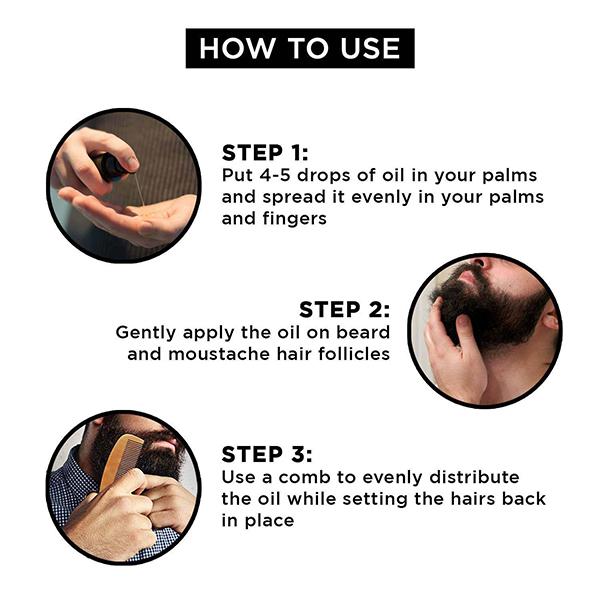 HOW TO USE

STEP 1:
Put 4-5 drops of oil in your palms and spread it evenly in your palms and fingers

STEP 2:
Gently apply the oil on beard and moustache hair follicles

STEP 3:
Use a comb to evenly distribute the oil while setting the hairs back in place