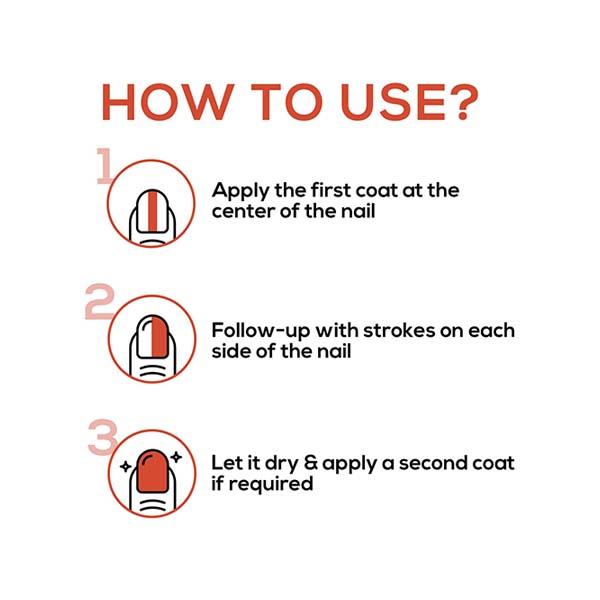 HOW TO USE?

1

Apply the first coat at the center of the nail

2

Follow-up with strokes on each side of the nail

3

Let it dry & apply a second coat if required