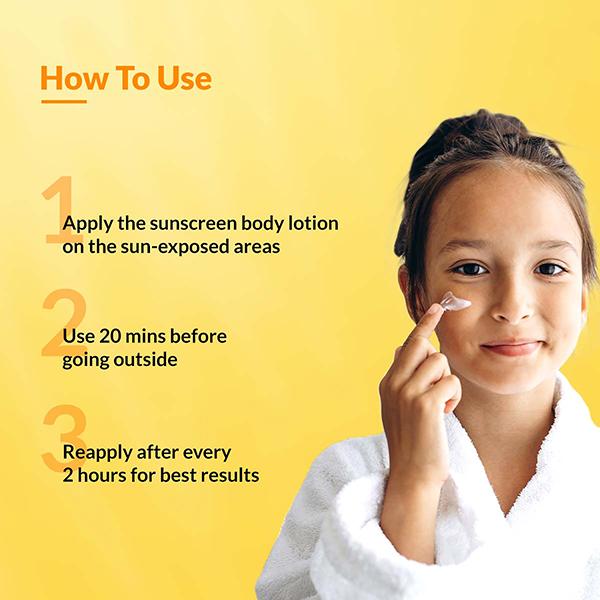 How To Use

1
Apply the sunscreen body lotion on the sun-exposed areas

2
Use 20 mins before going outside

3
Reapply after every 2 hours for best results