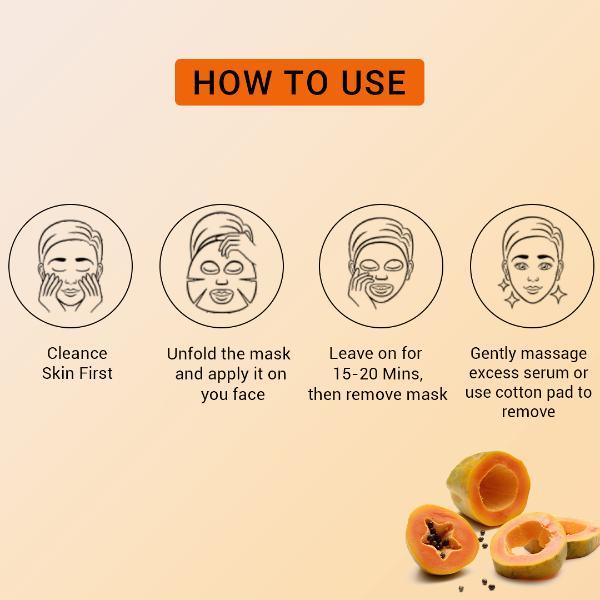 HOW TO USE

Cleance Skin First

Unfold the mask and apply it on you face

Leave on for 15-20 Mins, then remove mask

Gently massage excess serum or use cotton pad to remove