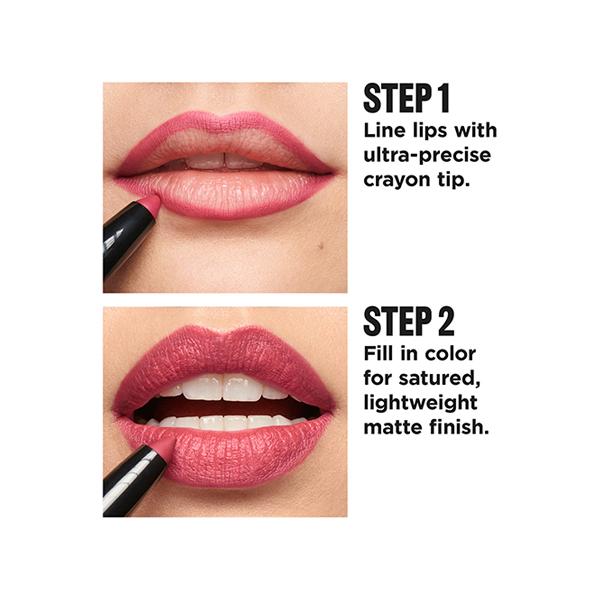 STEP 1
Line lips with ultra-precise crayon tip.

STEP 2
Fill in color for satured, lightweight matte finish.