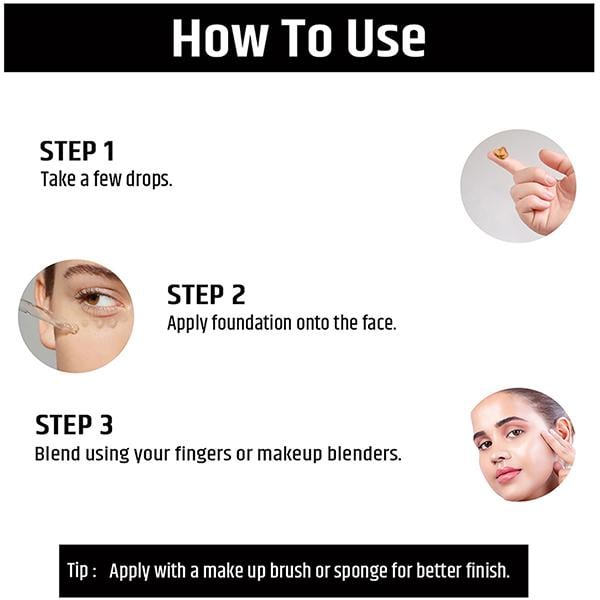 How To Use

STEP 1
Take a few drops.

STEP 2
Apply foundation onto the face.

STEP 3
Blend using your fingers or makeup blenders.

Tip : Apply with a make up brush or sponge for better finish.