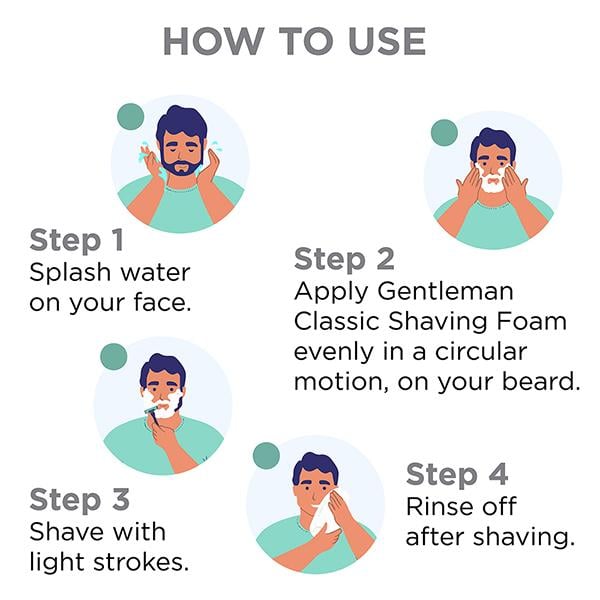 HOW TO USE

Step 1
Splash water on your face.

Step 2
Apply Gentleman Classic Shaving Foam evenly in a circular motion, on your beard.

Step 3
Shave with light strokes.

Step 4
Rinse off after shaving.