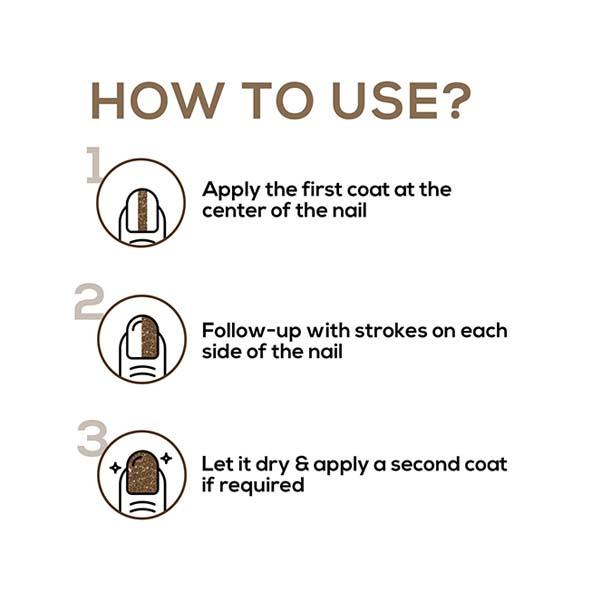 HOW TO USE?

1
Apply the first coat at the center of the nail

2
Follow-up with strokes on each side of the nail

3
Let it dry & apply a second coat if required